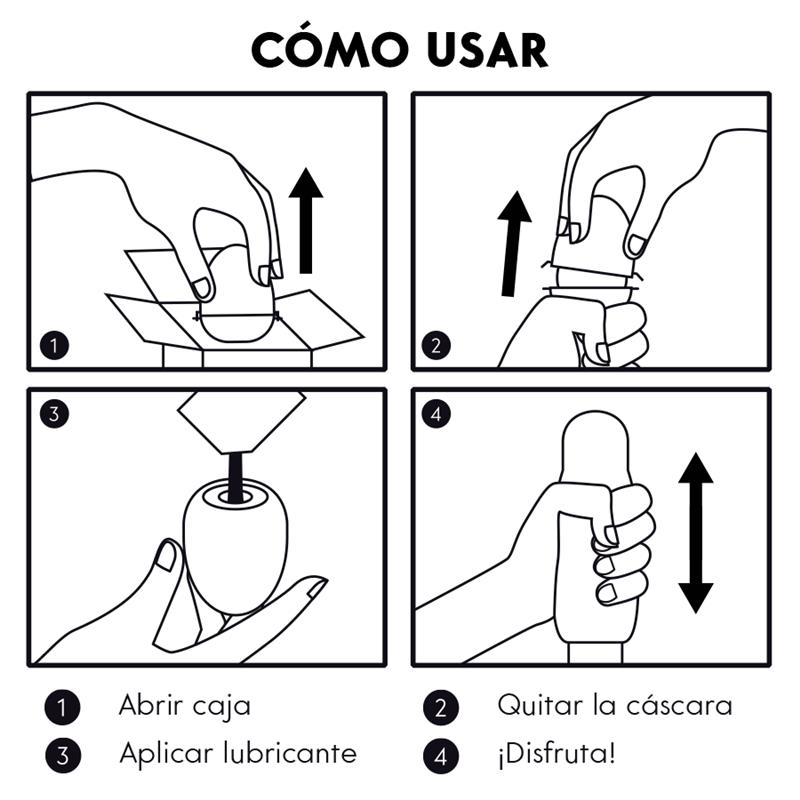 CÓMO USAR

1

2

3

4

1 Abrir caja

2 Quitar la cáscara

3 Aplicar lubricante

4 ¡Disfruta!