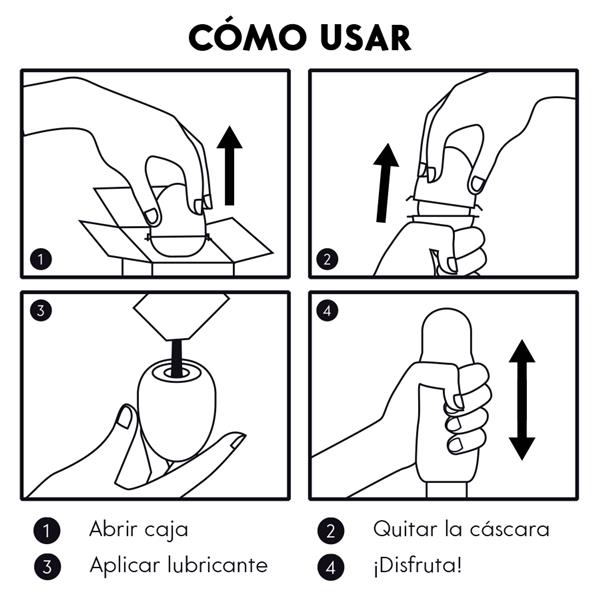 CÓMO USAR

1

2

3

4

1 Abrir caja

2 Quitar la cáscara

3 Aplicar lubricante

4 ¡Disfruta!