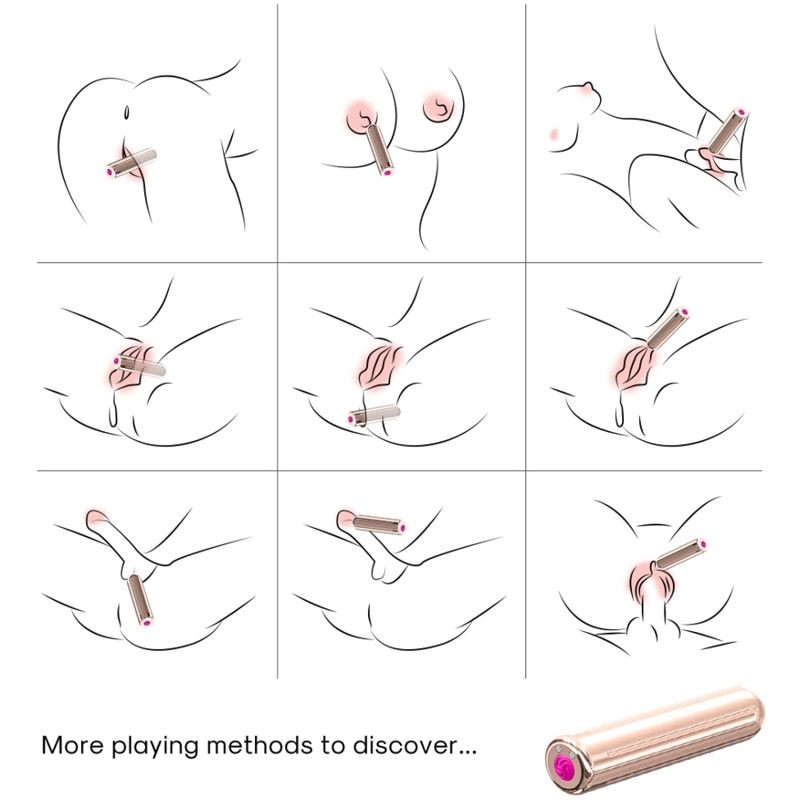 More playing methods to discover...